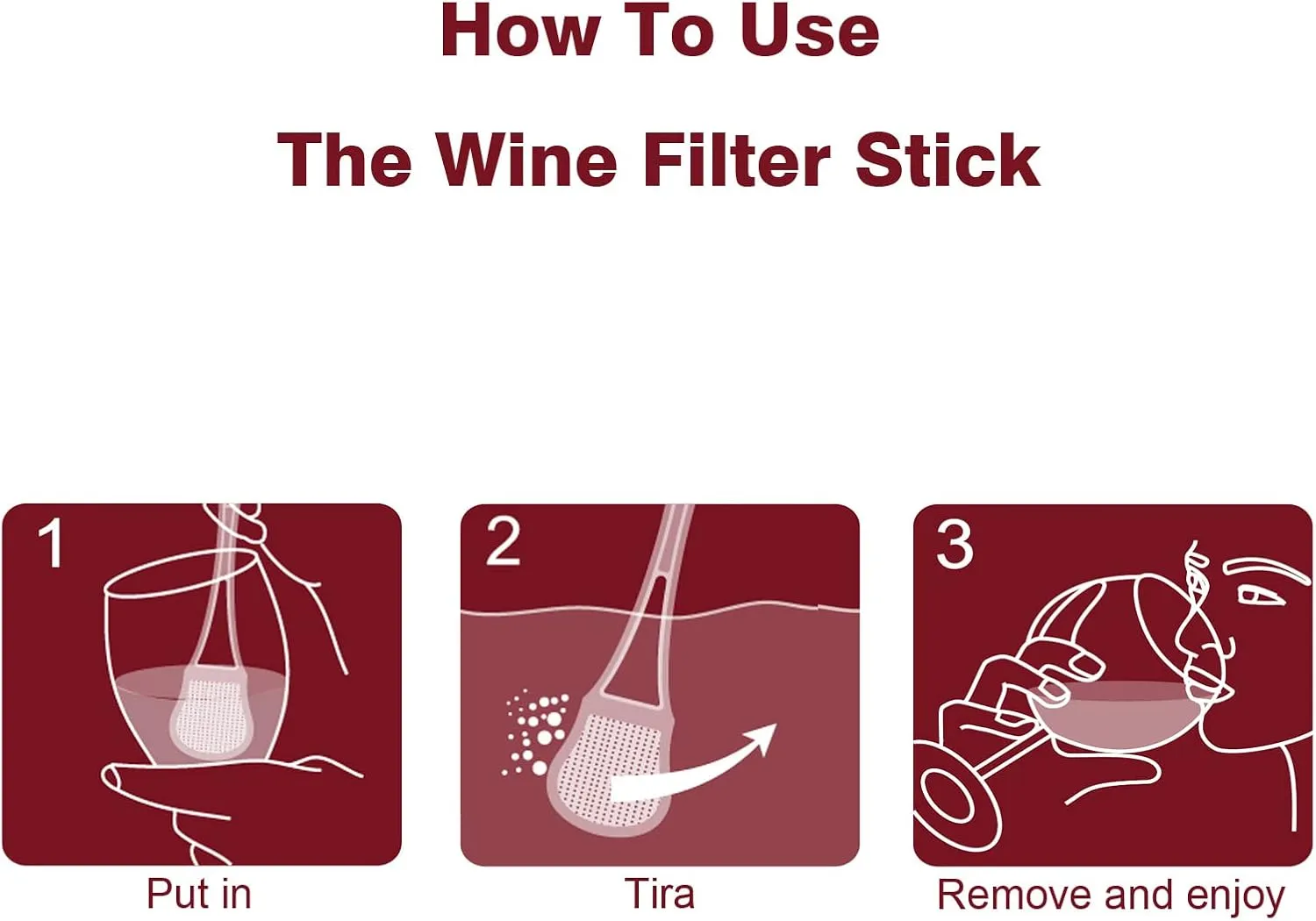 How To Use

The Wine Filter Stick

1

Put in

2

Tira

3

Remove and enjoy