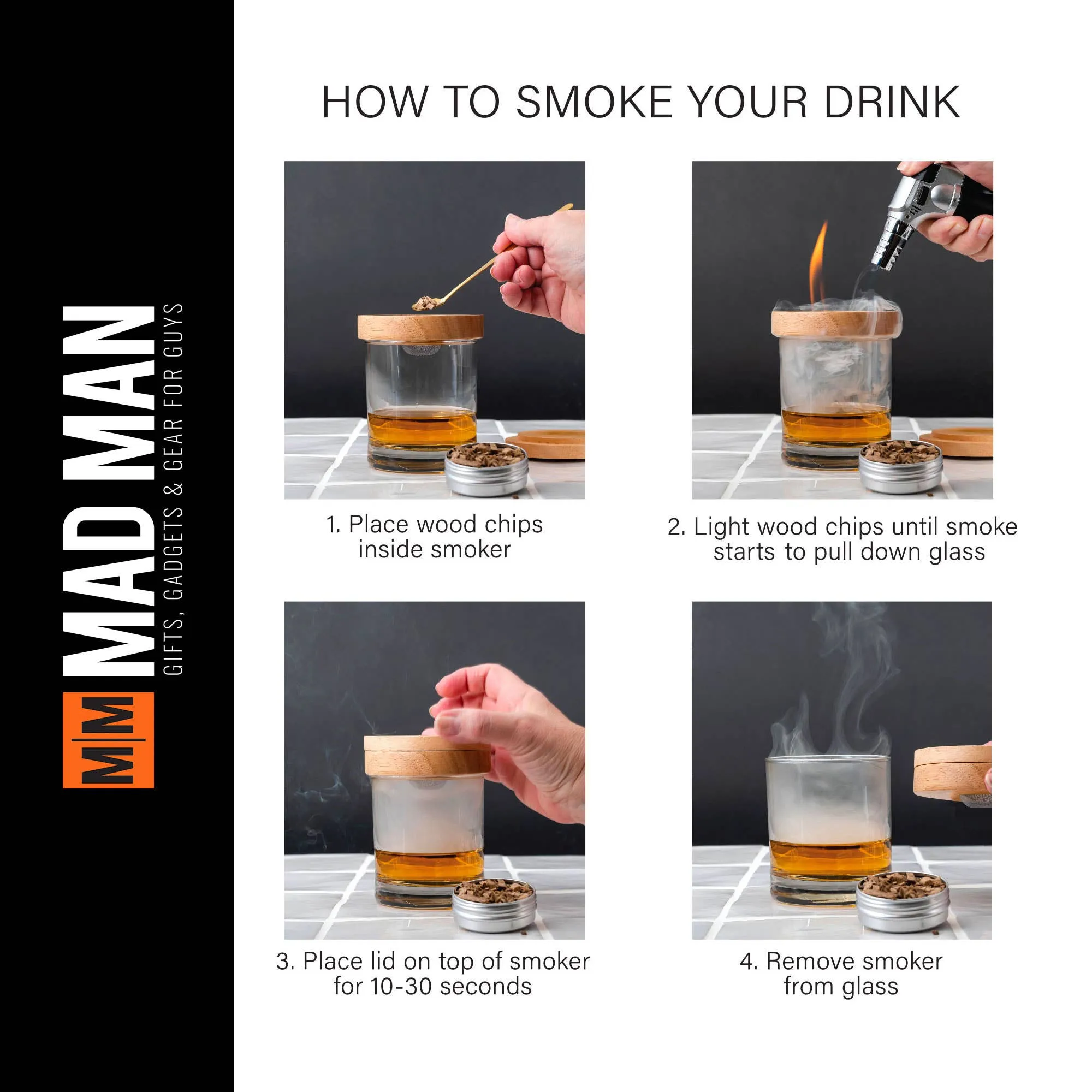 M|M MAD MAN
GIFTS, GADGETS & GEAR FOR GUYS

HOW TO SMOKE YOUR DRINK

1. Place wood chips inside smoker

2. Light wood chips until smoke starts to pull down glass

3. Place lid on top of smoker for 10-30 seconds

4. Remove smoker from glass