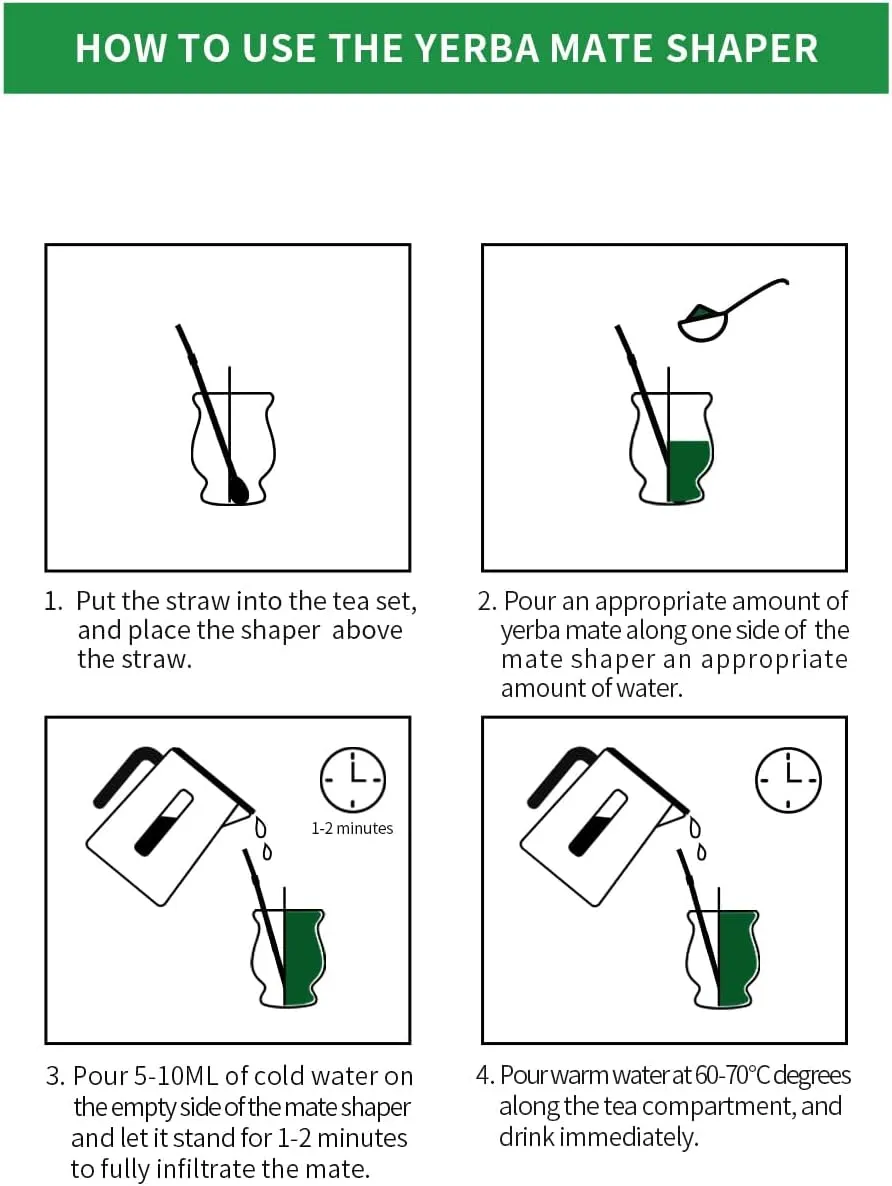 HOW TO USE THE YERBA MATE SHAPER

1. Put the straw into the tea set, and place the shaper above the straw.

2. Pour an appropriate amount of yerba mate along one side of the mate shaper an appropriate amount of water.

1-2 minutes

3. Pour 5-10ML of cold water on the empty side of the mate shaper and let it stand for 1-2 minutes to fully infiltrate the mate.

4. Pour warm water at 60-70°C degrees along the tea compartment, and drink immediately.