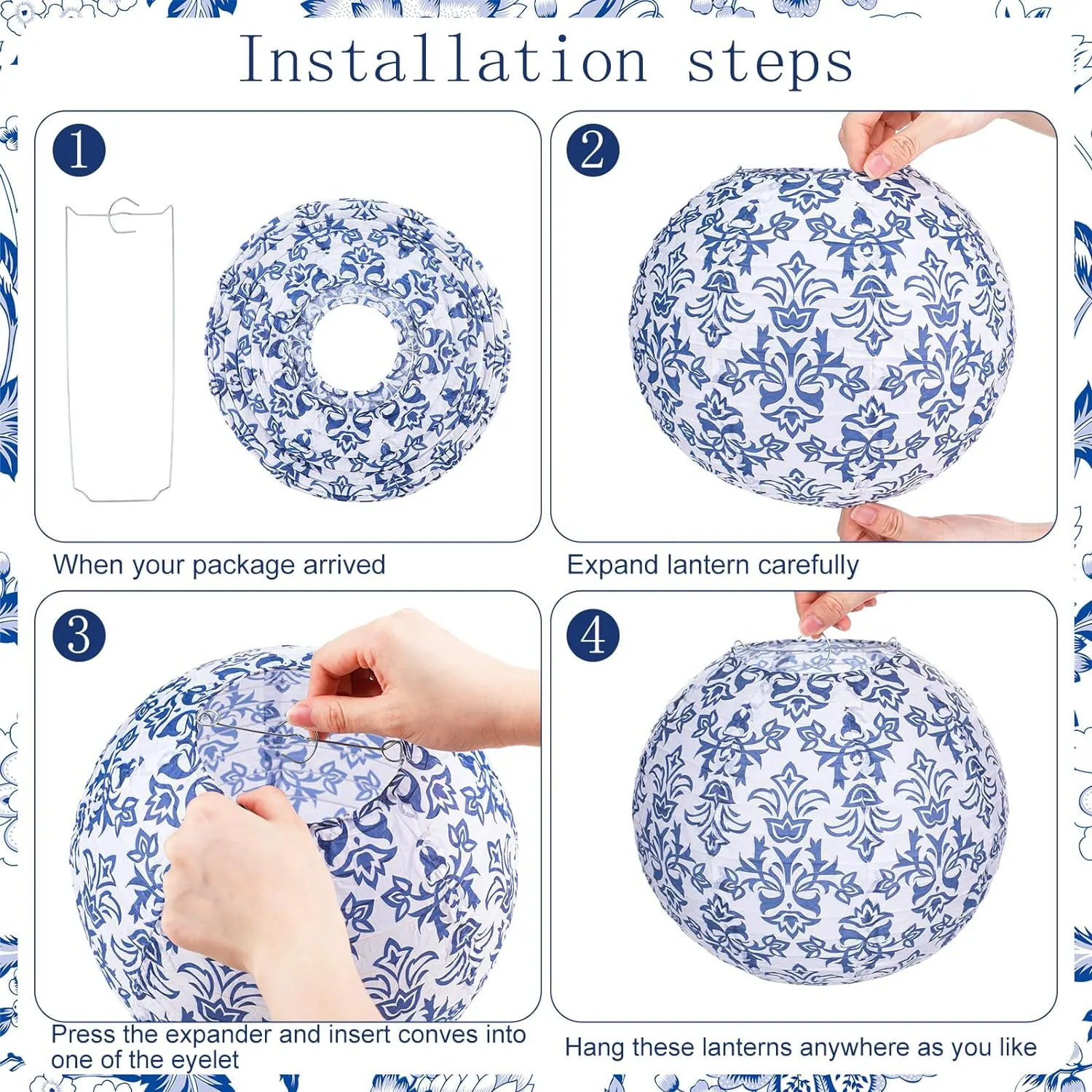 Installation steps

1

When your package arrived

2

Expand lantern carefully

3

Press the expander and insert conves into one of the eyelet

4

Hang these lanterns anywhere as you like