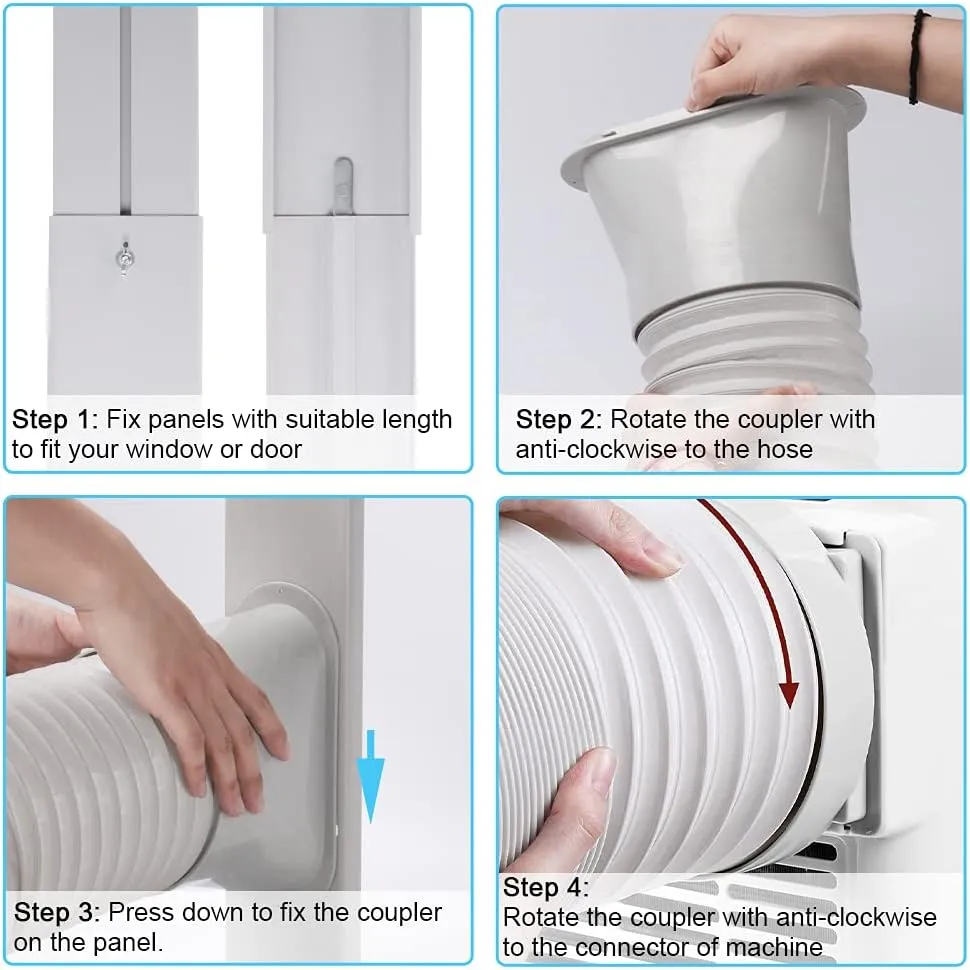 Step 1: Fix panels with suitable length to fit your window or door

Step 2: Rotate the coupler with anti-clockwise to the hose

Step 3: Press down to fix the coupler on the panel.

Step 4:
Rotate the coupler with anti-clockwise to the connector of machine