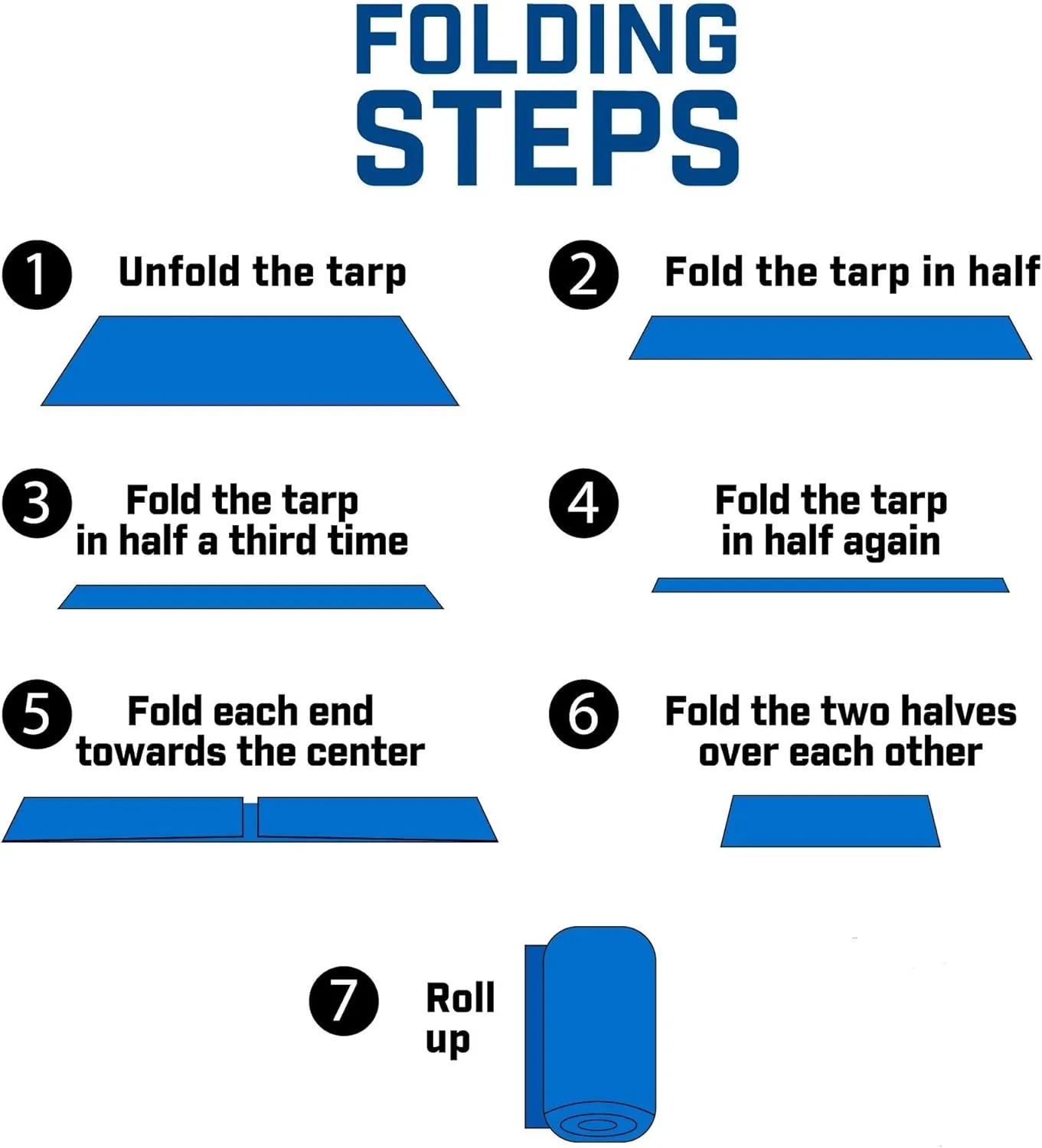 FOLDING STEPS

1 Unfold the tarp

2 Fold the tarp in half

3 Fold the tarp in half a third time

4 Fold the tarp in half again

5 Fold each end towards the center

6 Fold the two halves over each other

7 Roll up