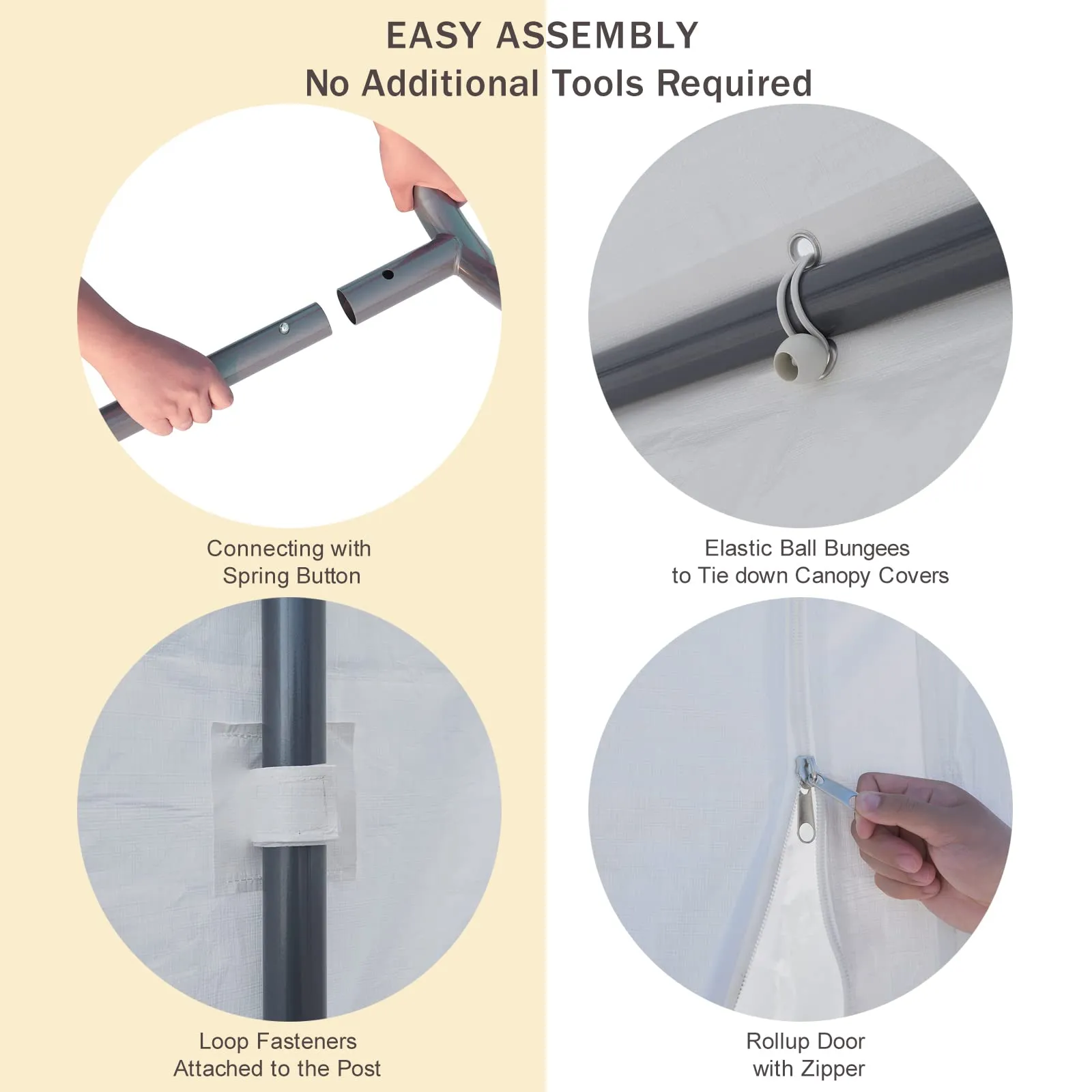 EASY ASSEMBLY
No Additional Tools Required

Connecting with
Spring Button

Elastic Ball Bungees
to Tie down Canopy Covers

Loop Fasteners
Attached to the Post

Rollup Door
with Zipper