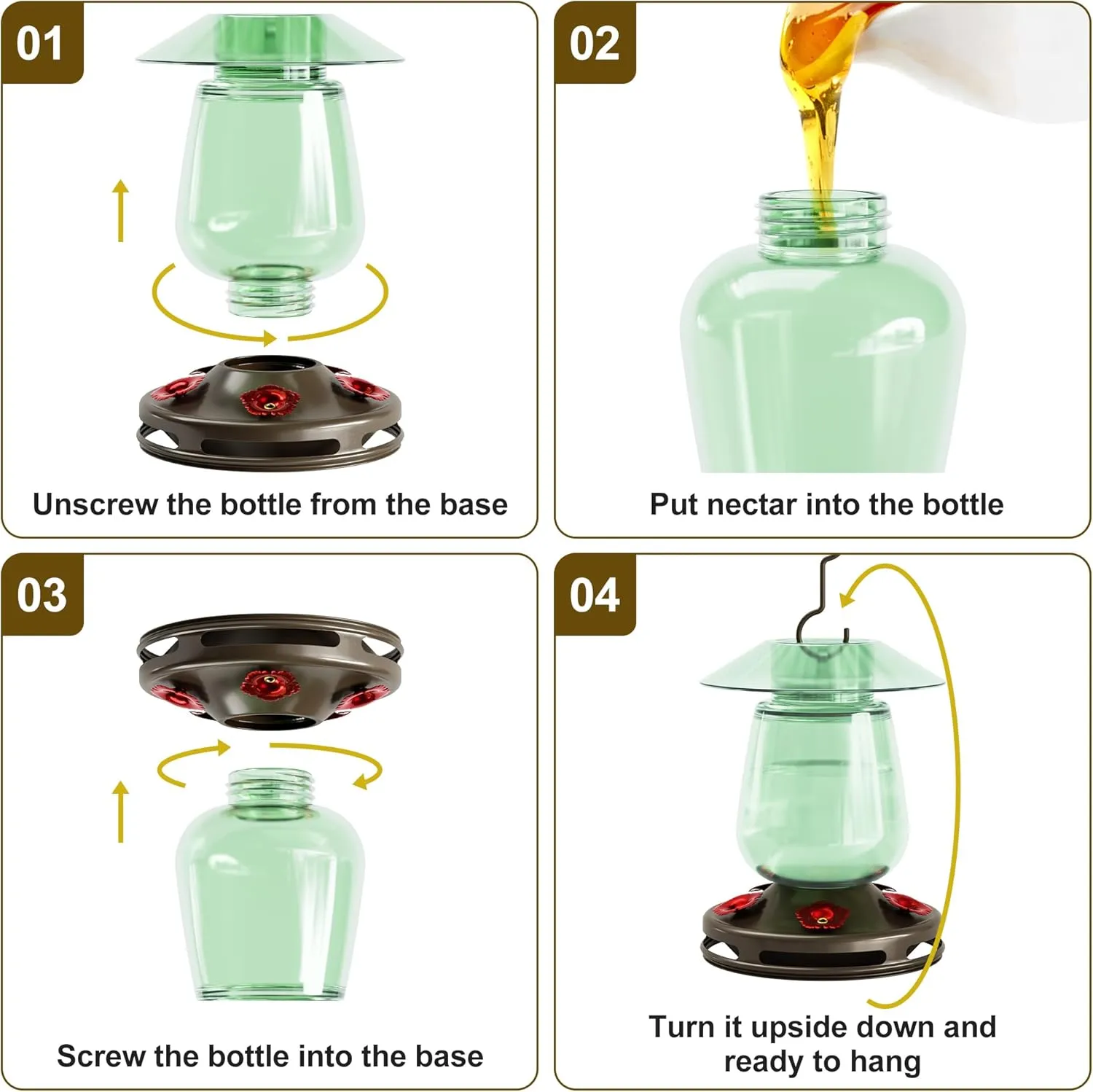 01

Unscrew the bottle from the base

02

Put nectar into the bottle

03

Screw the bottle into the base

04

Turn it upside down and ready to hang